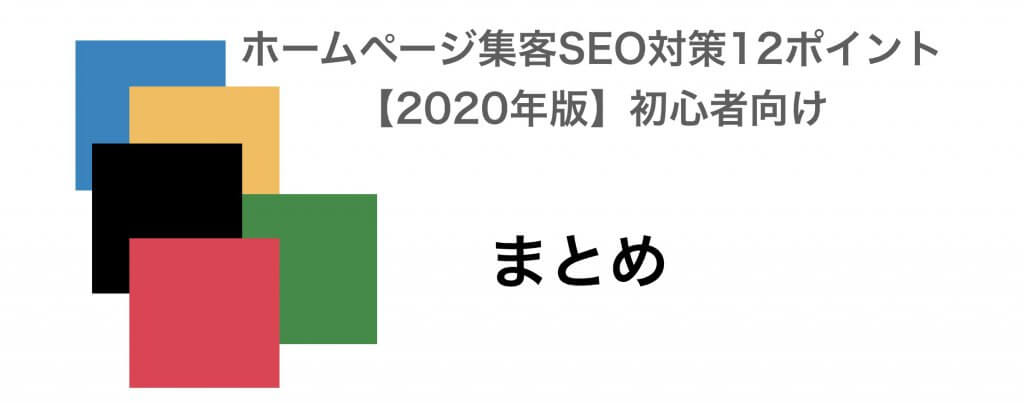 ホームページ集客SEO対策12ポイント
【2020年版】初心者向け

まとめ